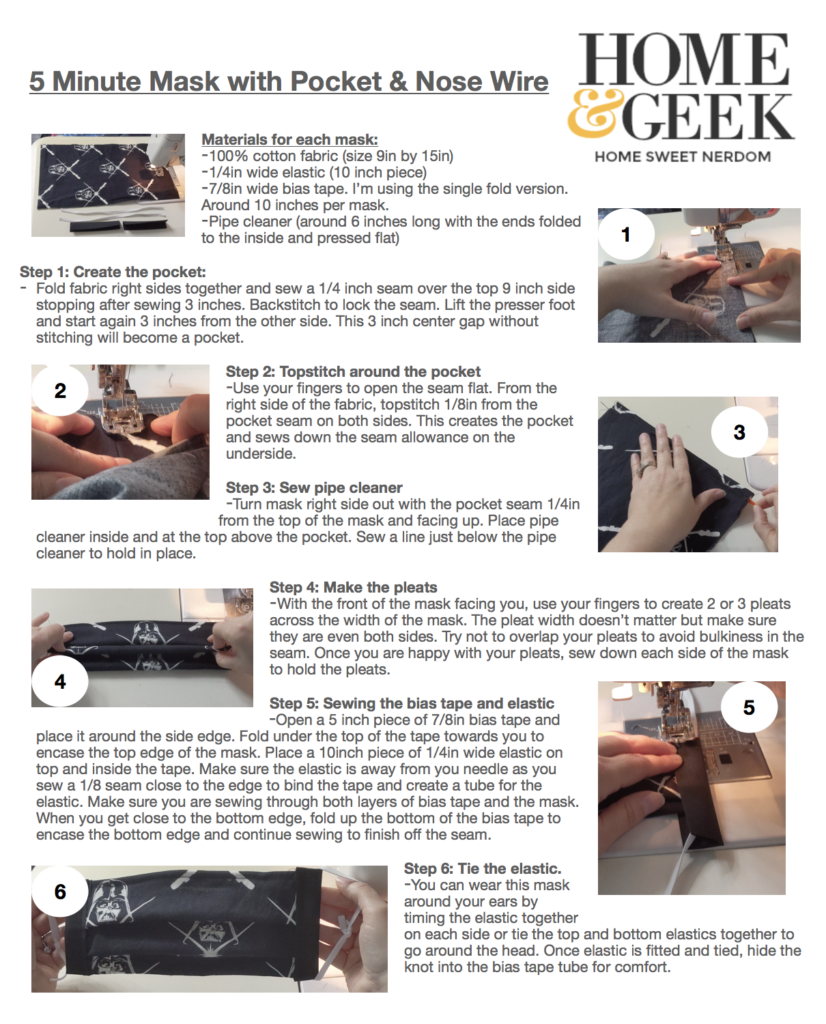 5 Minute Mask with Pocket & Nose Wire

HOME & GEEK
HOME SWEET NERDOM

Materials for each mask:
-100% cotton fabric (size 9in by 15in)
-1/4in wide elastic (10 inch piece)
-7/8in wide bias tape. I'm using the single fold version. Around 10 inches per mask.
-Pipe cleaner (around 6 inches long with the ends folded to the inside and pressed flat)

1

Step 1: Create the pocket:
- Fold fabric right sides together and sew a 1/4 inch seam over the top 9 inch side stopping after sewing 3 inches. Backstitch to lock the seam. Lift the presser foot and start again 3 inches from the other side. This 3 inch center gap without stitching will become a pocket.

2

Step 2: Topstitch around the pocket
-Use your fingers to open the seam flat. From the right side of the fabric, topstitch 1/8in from the pocket seam on both sides. This creates the pocket and sews down the seam allowance on the underside.

3

Step 3: Sew pipe cleaner
-Turn mask right side out with the pocket seam 1/4in from the top of the mask and facing up. Place pipe cleaner inside and at the top above the pocket. Sew a line just below the pipe cleaner to hold in place.

4

Step 4: Make the pleats
-With the front of the mask facing you, use your fingers to create 2 or 3 pleats across the width of the mask. The pleat width doesn't matter but make sure they are even both sides. Try not to overlap your pleats to avoid bulkiness in the seam. Once you are happy with your pleats, sew down each side of the mask to hold the pleats.

5

Step 5: Sewing the bias tape and elastic
-Open a 5 inch piece of 7/8in bias tape and place it around the side edge. Fold under the top of the tape towards you to encase the top edge of the mask. Place a 10inch piece of 1/4in wide elastic on top and inside the tape. Make sure the elastic is away from you needle as you sew a 1/8 seam close to the edge to bind the tape and create a tube for the elastic. Make sure you are sewing through both layers of bias tape and the mask. When you get close to the bottom edge, fold up the bottom of the bias tape to encase the bottom edge and continue sewing to finish off the seam.

6

Step 6: Tie the elastic.
-You can wear this mask around your ears by timing the elastic together on each side or tie the top and bottom elastics together to go around the head. Once elastic is fitted and tied, hide the knot into the bias tape tube for comfort.